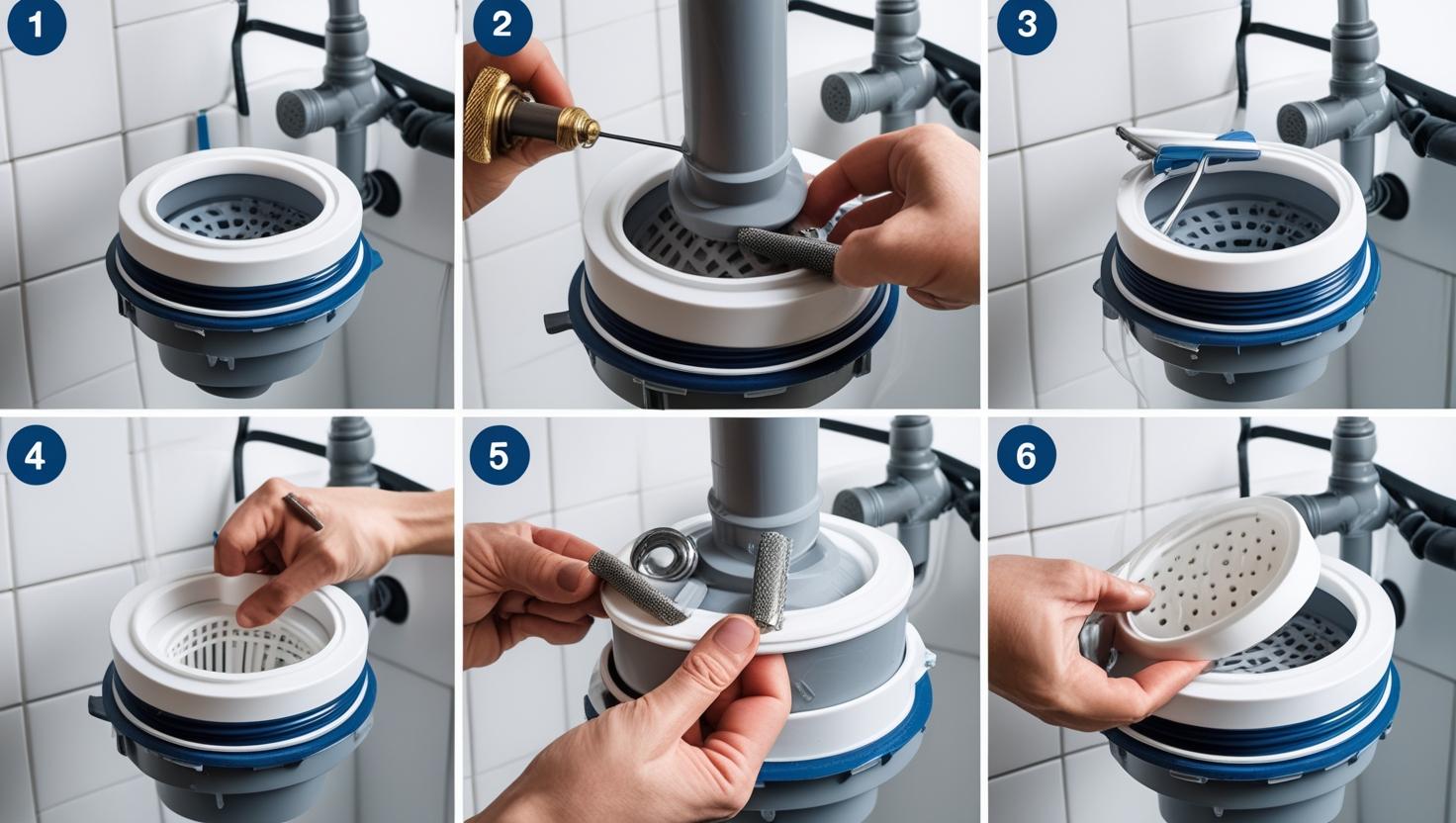 1
2
3
4
5
6